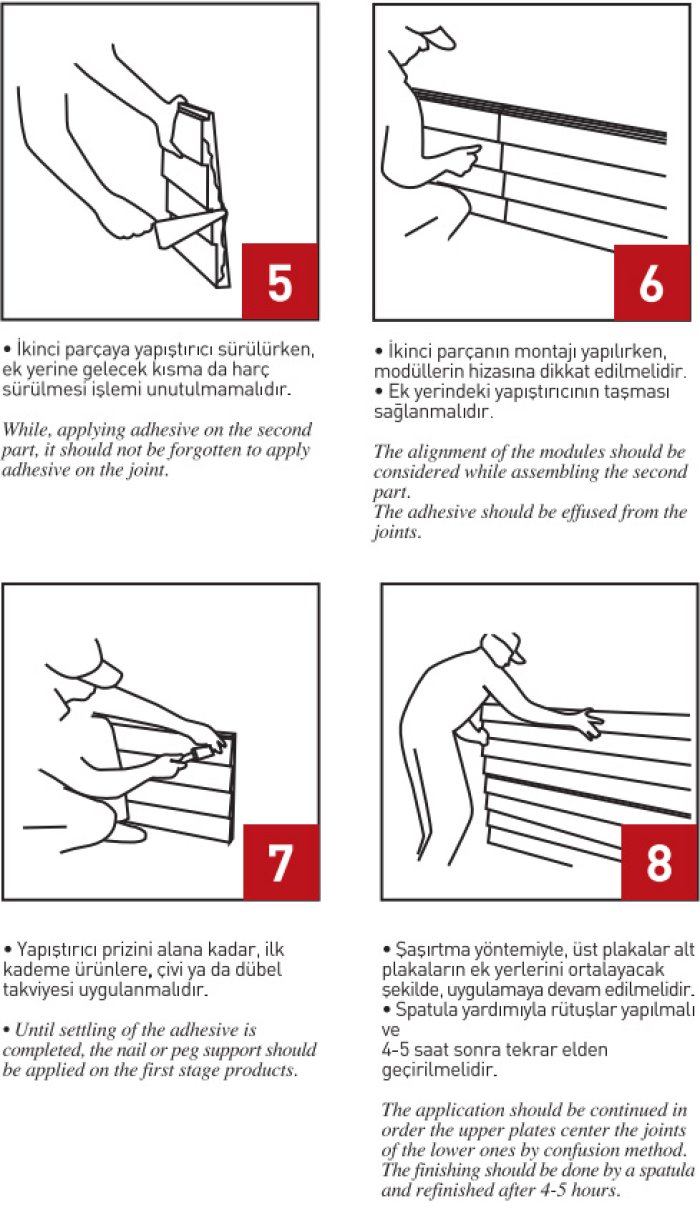 5

• İkinci parçaya yapıştırıcı sürülürken, ek yerine gelecek kısma da harç sürülmesi işlemi unutulmamalıdır.

While, applying adhesive on the second part, it should not be forgotten to apply adhesive on the joint.

6

• İkinci parçanın montajı yapılırken, modüllerin hizasına dikkat edilmelidir.
• Ek yerindeki yapıştırıcının taşması sağlanmalıdır.

The alignment of the modules should be considered while assembling the second part.
The adhesive should be effused from the joints.

7

• Yapıştırıcı prizini alana kadar, ilk kademe ürünlere, çivi ya da dübel takviyesi uygulanmalıdır.

• Until settling of the adhesive is completed, the nail or peg support should be applied on the first stage products.

8

• Şaşırtma yöntemiyle, üst plakalar alt plakaların ek yerlerini ortalayacak şekilde, uygulamaya devam edilmelidir.
• Spatula yardımıyla rütuşlar yapılmalı ve
4-5 saat sonra tekrar elden geçirilmelidir.

The application should be continued in order the upper plates center the joints of the lower ones by confusion method.
The finishing should be done by a spatula and refinished after 4-5 hours.