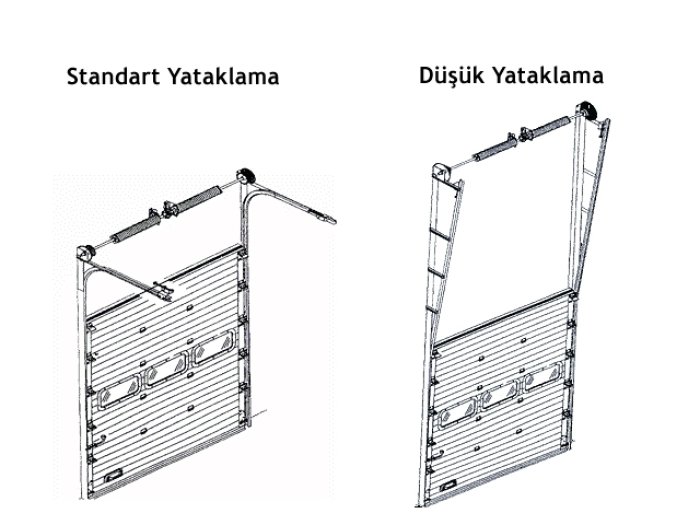 Standart Yataklama

Düşük Yataklama